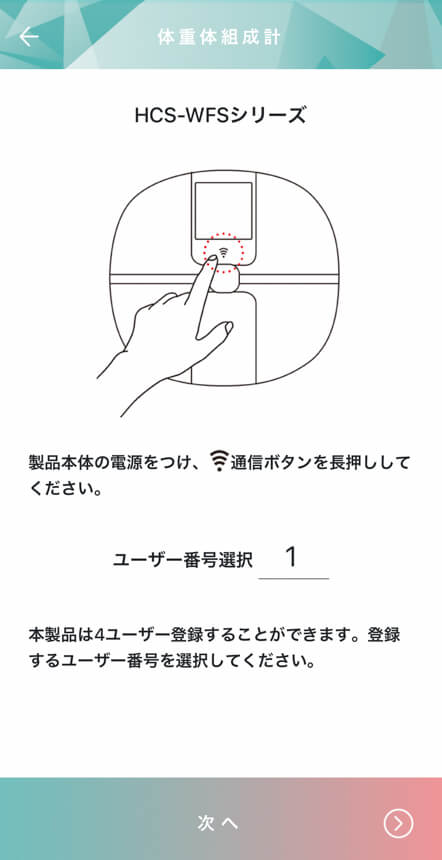 体重体組成計

HCS-WFSシリーズ

製品本体の電源をつけ、通信ボタンを長押ししてください。

ユーザー番号選択 1

本製品は4ユーザー登録することができます。登録するユーザー番号を選択してください。

次へ